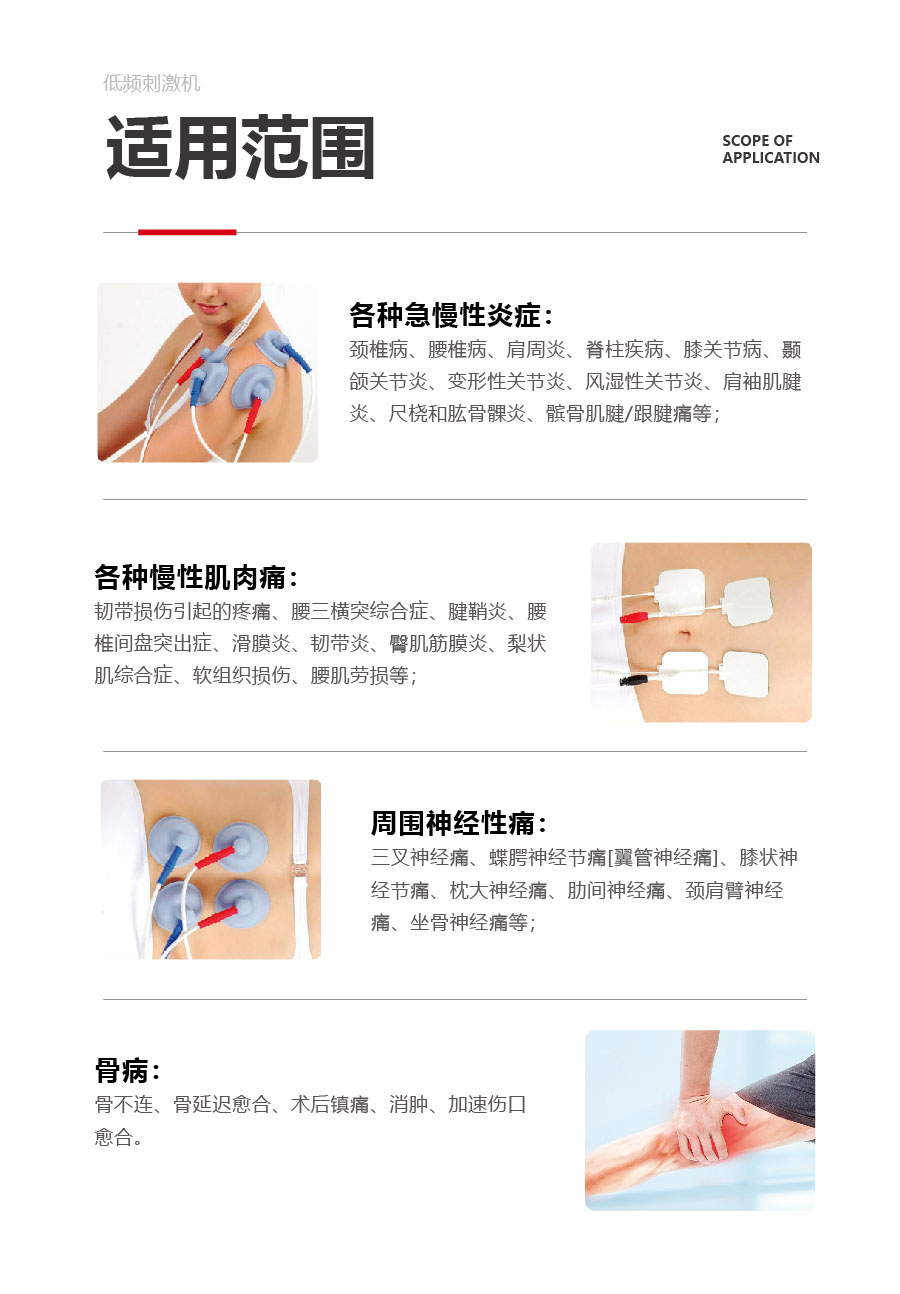 低频刺激机

适用范围

SCOPE OF APPLICATION

各种急慢性炎症：

颈椎病、腰椎病、肩周炎、脊柱疾病、膝关节病、颞颌关节炎、变形性关节炎、风湿性关节炎、肩袖肌腱炎、尺桡和肱骨髁炎、髌骨肌腱/跟腱痛等；

各种慢性肌肉痛：

韧带损伤引起的疼痛、腰三横突综合症、腱鞘炎、腰椎间盘突出症、滑膜炎、韧带炎、臀肌筋膜炎、梨状肌综合症、软组织损伤、腰肌劳损等；

周围神经性痛：

三叉神经痛、蝶腭神经节痛[翼管神经痛]、膝状神经节痛、枕大神经痛、肋间神经痛、颈肩臂神经痛、坐骨神经痛等；

骨病：

骨不连、骨延迟愈合、术后镇痛、消肿、加速伤口愈合。